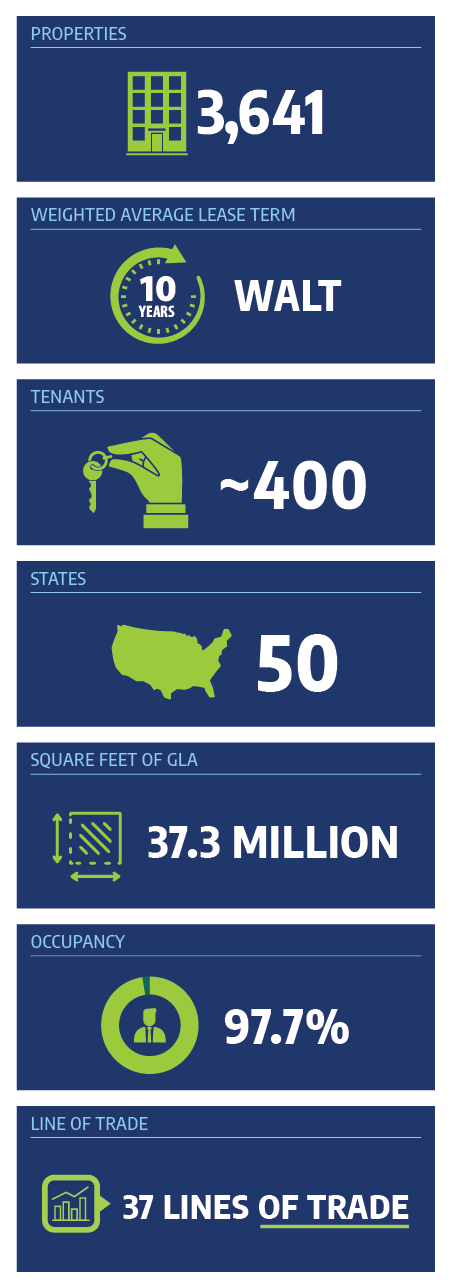 PROPERTIES

3,641

WEIGHTED AVERAGE LEASE TERM

10 YEARS

WALT

TENANTS

~400

STATES

50

SQUARE FEET OF GLA

37.3 MILLION

OCCUPANCY

97.7%

LINE OF TRADE

37 LINES OF TRADE