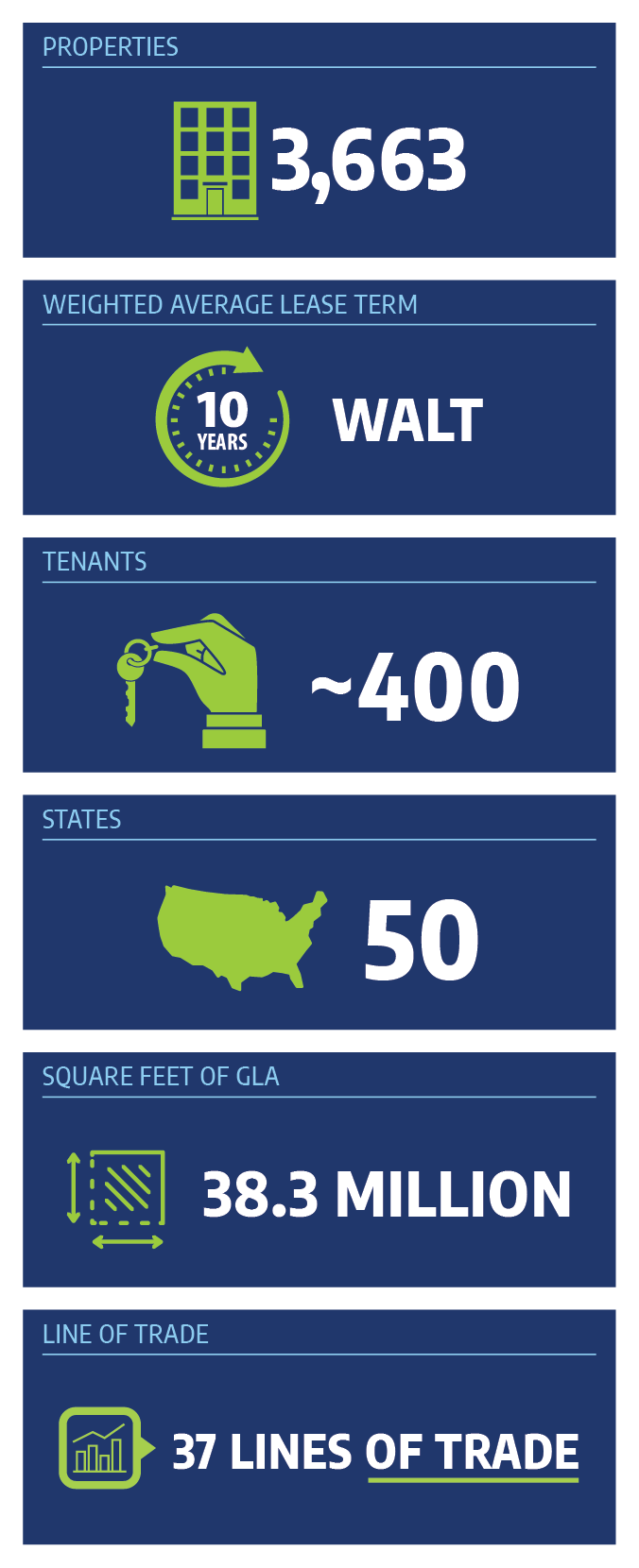 PROPERTIES

3,663

WEIGHTED AVERAGE LEASE TERM

10 YEARS

WALT

TENANTS

~400

STATES

50

SQUARE FEET OF GLA

38.3 MILLION

LINE OF TRADE

37 LINES OF TRADE